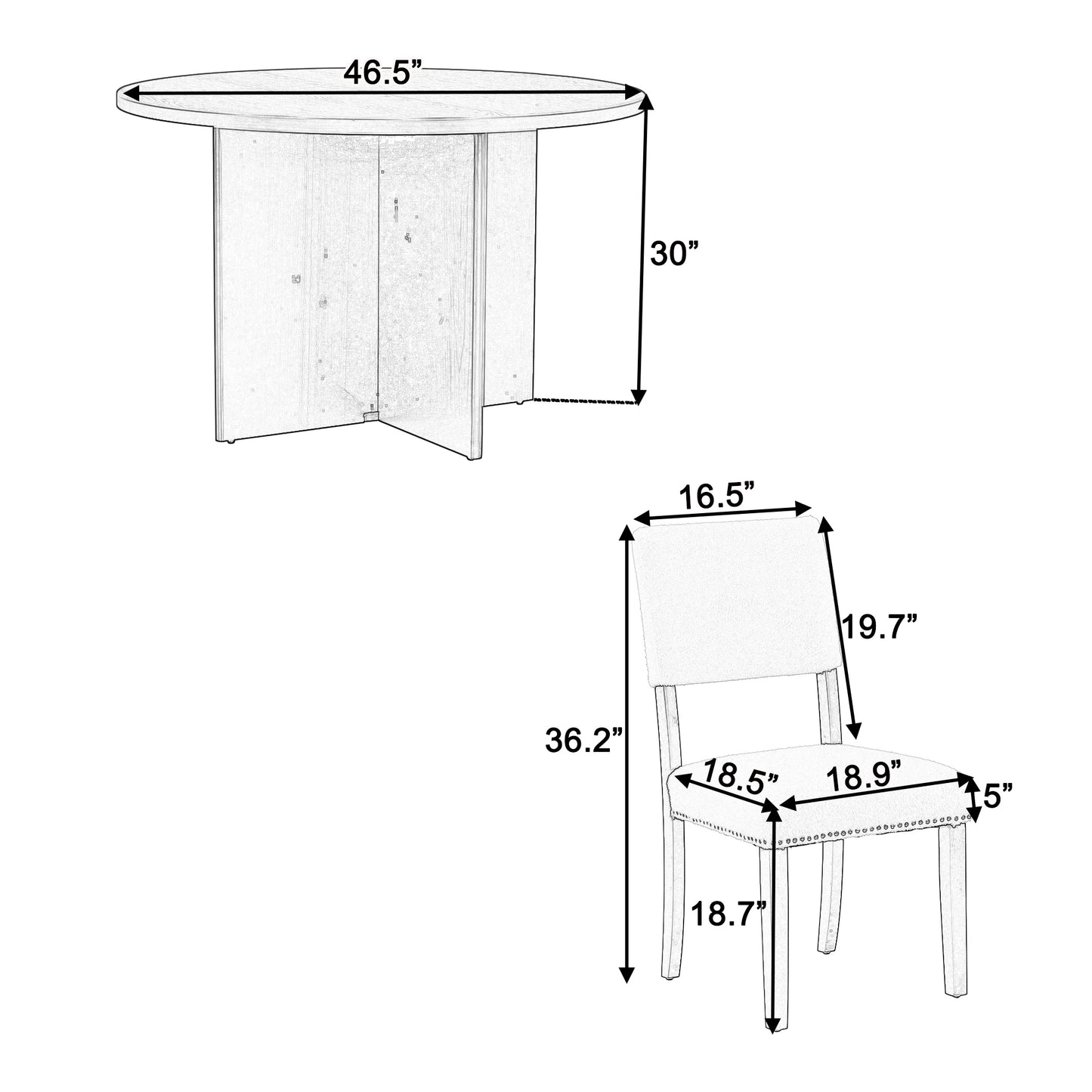 46.5”

30”

16.5”

19.7”

36.2”

18.5”

18.9”

5”

18.7”