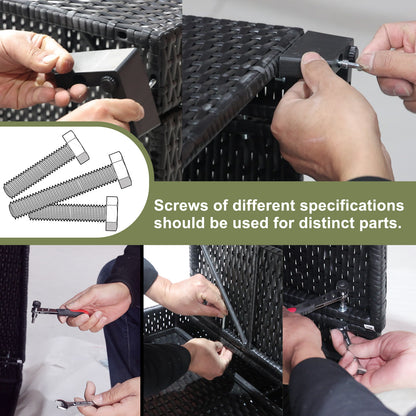 Screws of different specifications should be used for distinct parts.