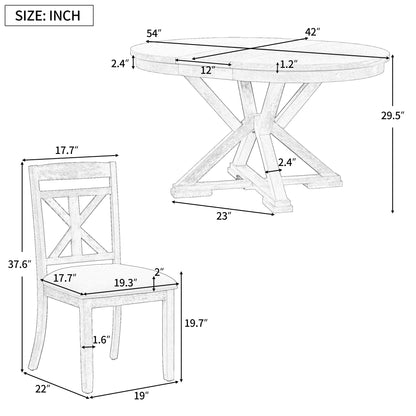 SIZE: INCH

54"
42"
2.4"
12"
1.2"
29.5"
2.4"
23"

17.7"
37.6"
17.7"
19.3"
2"
19.7"
1.6"
22"
19"